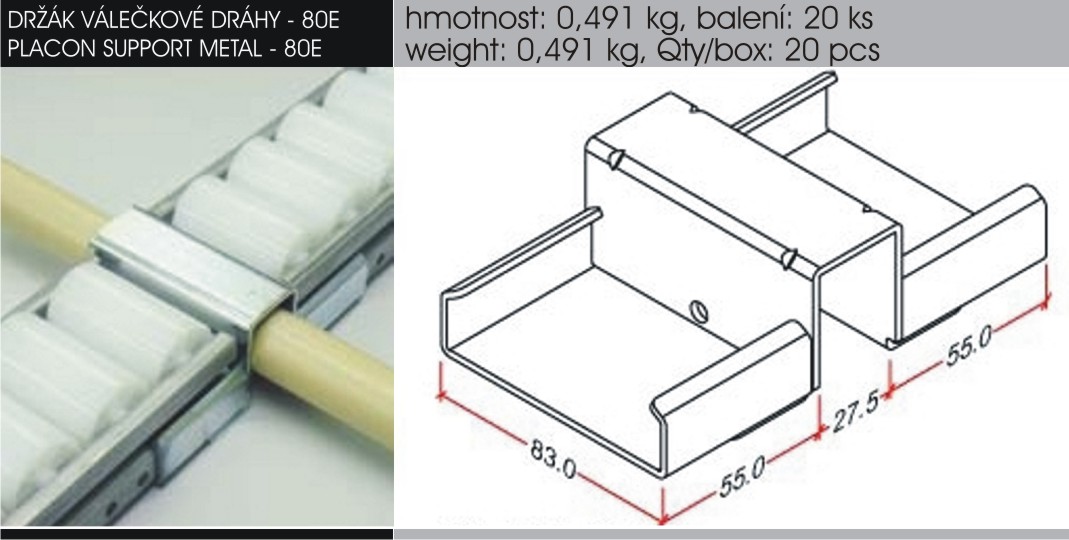 DRŽÁK VÁLEČKOVÉ DRÁHY - 80E
PLACON SUPPORT METAL - 80E

hmotnost: 0,491 kg, balení: 20 ks
weight: 0,491 kg, Qty/box: 20 pcs

83.0
55.0
27.5
55.0